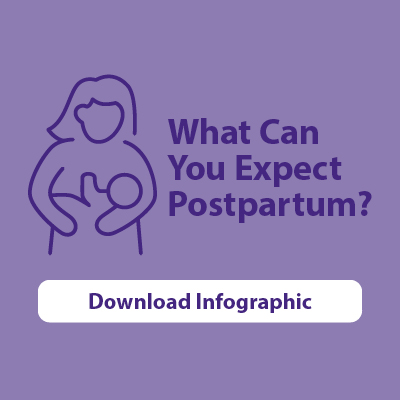 What Can You Expect Postpartum?

Download Infographic